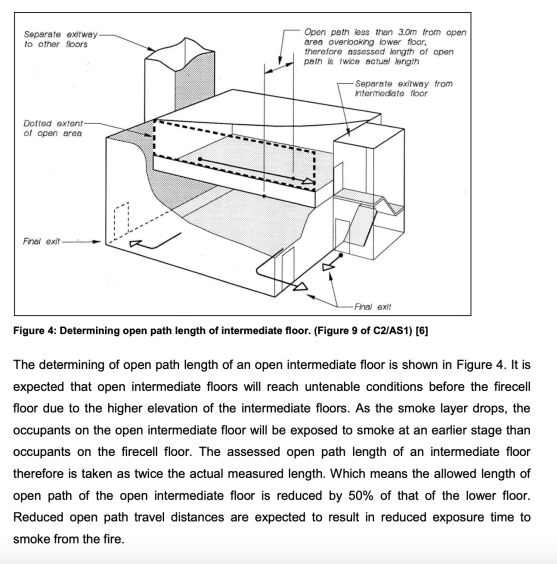 Separate exitway to other floors

Open path less than 3.0m from open area overlooking lower floor, therefore assessed length of open path is twice actual length

Separate exitway from intermediate floor

Dotted extent of open area

Final exit

Final exit

Figure 4: Determining open path length of intermediate floor. (Figure 9 of C2/AS1) [6]

The determining of open path length of an open intermediate floor is shown in Figure 4. It is expected that open intermediate floors will reach untenable conditions before the firecell floor due to the higher elevation of the intermediate floors. As the smoke layer drops, the occupants on the open intermediate floor will be exposed to smoke at an earlier stage than occupants on the firecell floor. The assessed open path length of an intermediate floor therefore is taken as twice the actual measured length. Which means the allowed length of open path of the open intermediate floor is reduced by 50% of that of the lower floor. Reduced open path travel distances are expected to result in reduced exposure time to smoke from the fire.